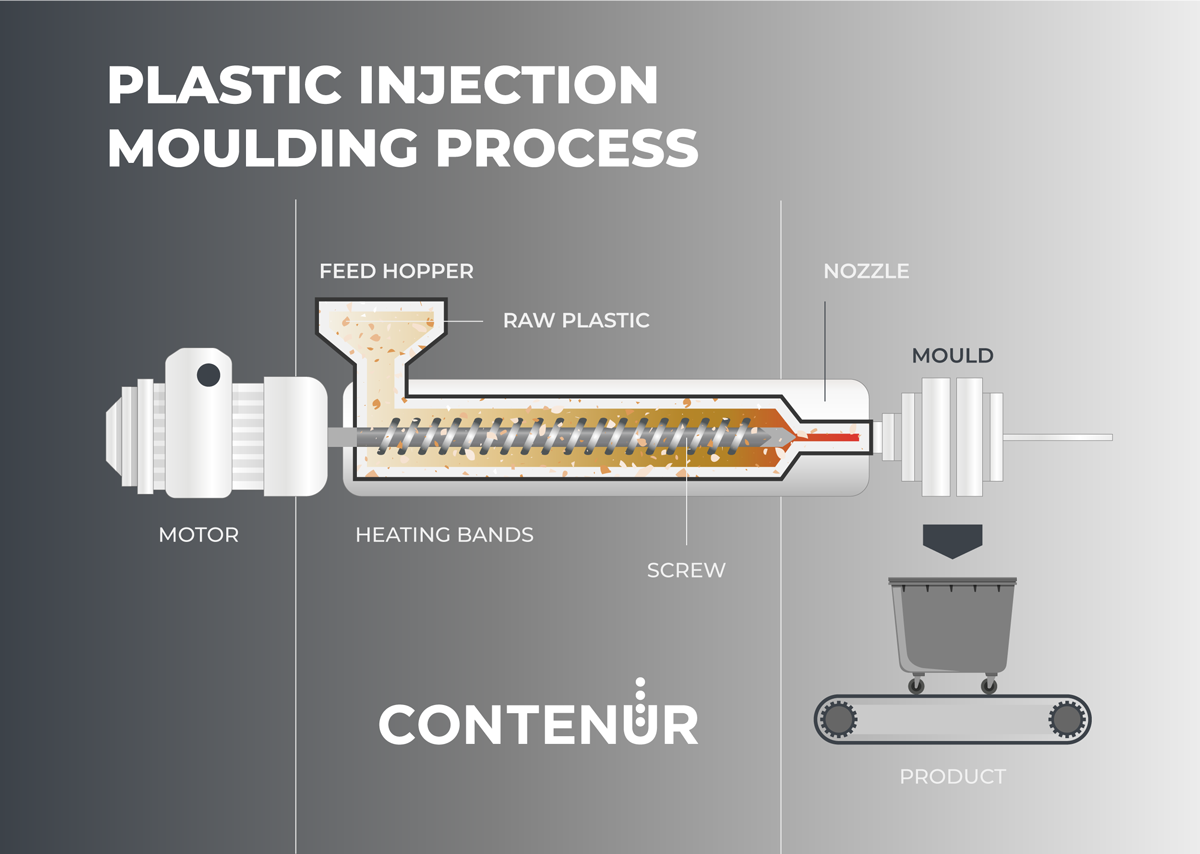 PLASTIC INJECTION MOULDING PROCESS

FEED HOPPER

RAW PLASTIC

NOZZLE

MOULD

MOTOR

HEATING BANDS

SCREW

CONTENUR

PRODUCT